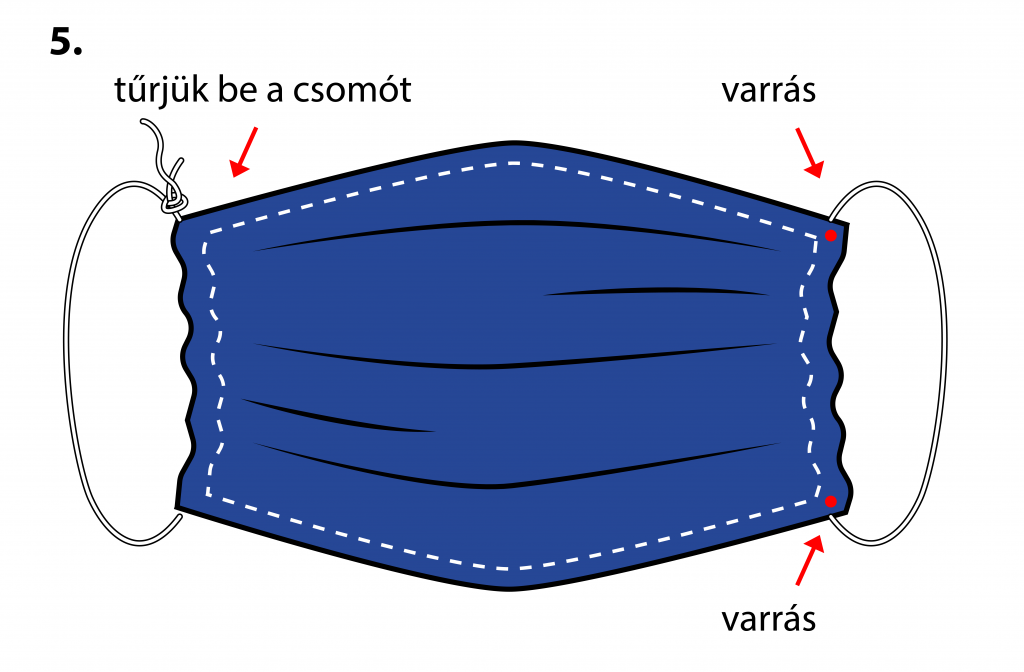 5.

tűrjük be a csomót

varrás

varrás